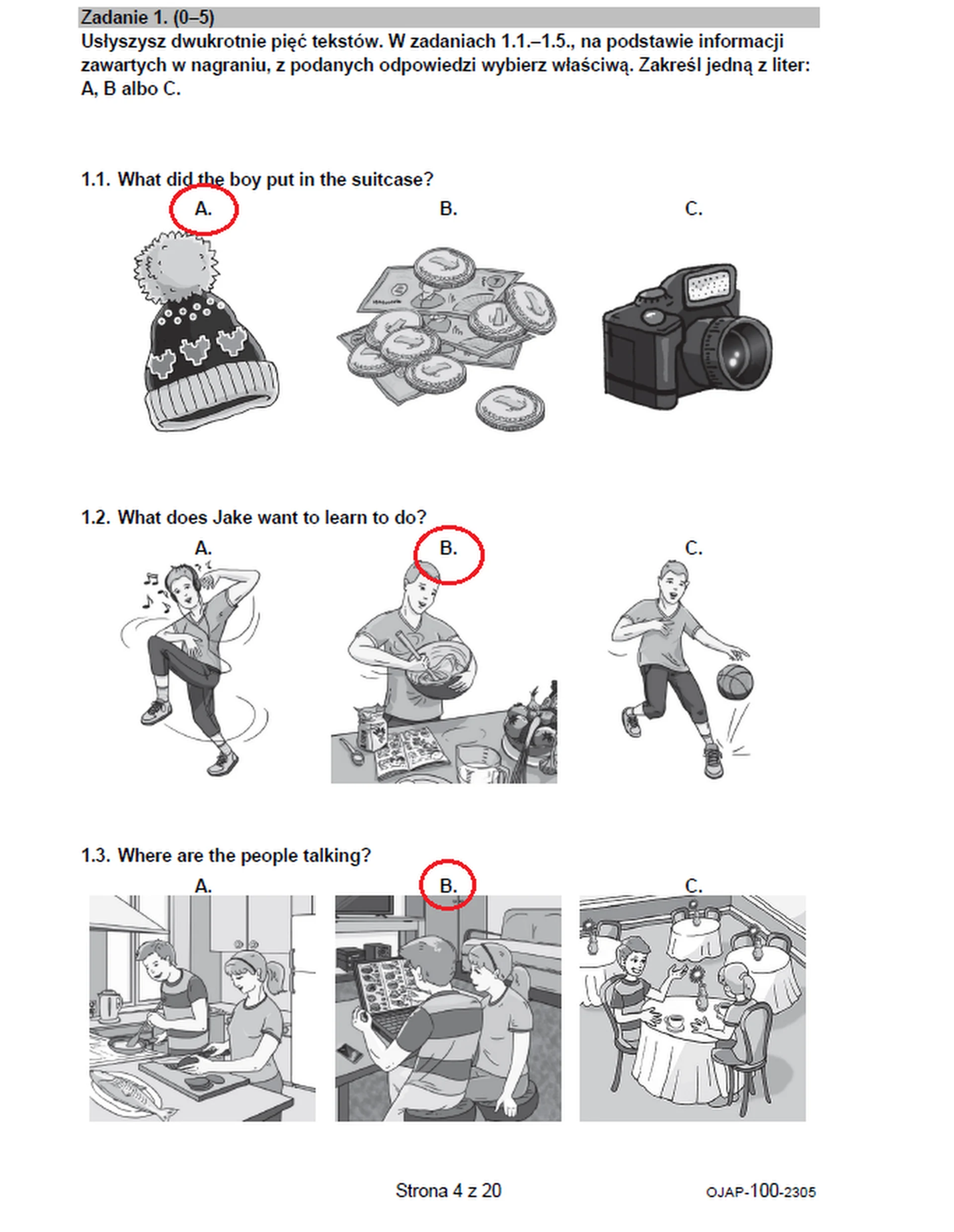 Zadanie 1. (0–5)
Usłyszysz dwukrotnie pięć tekstów. W zadaniach 1.1.–1.5., na podstawie informacji zawartych w nagraniu, z podanych odpowiedzi wybierz właściwą. Zakreśl jedną z liter: A, B albo C.

1.1. What did the boy put in the suitcase?
A.
B.
C.

1.2. What does Jake want to learn to do?
A.
B.
C.

1.3. Where are the people talking?
A.
B.
C.

Strona 4 z 20
OJAP-100-2305