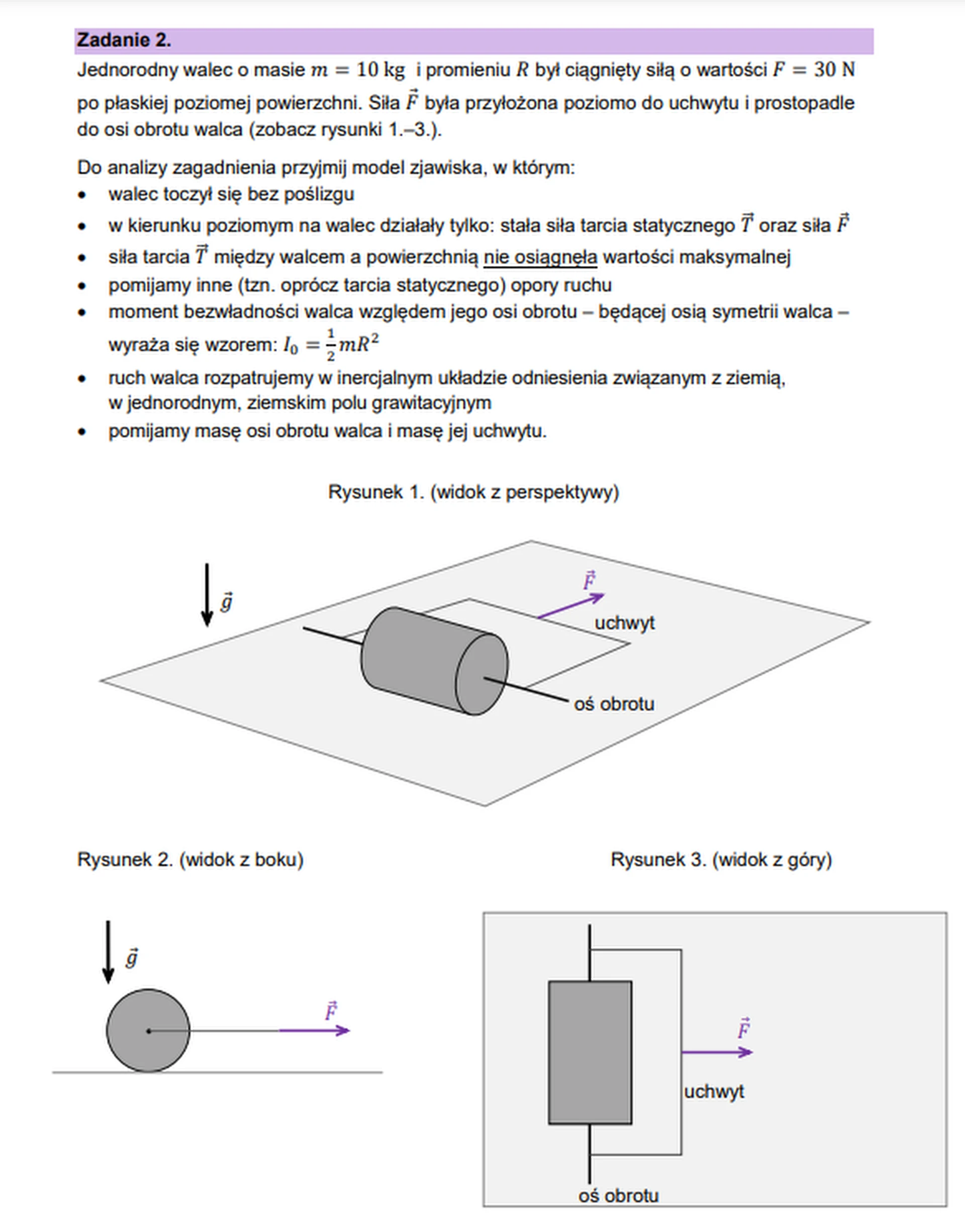 Zadanie 2.

Jednorodny walec o masie $m = 10$ kg i promieniu $R$ był ciągnięty siłą o wartości $F = 30$ N po płaskiej poziomej powierzchni. Siła $\vec{F}$ była przyłożona poziomo do uchwytu i prostopadle do osi obrotu walca (zobacz rysunki 1.–3.).

Do analizy zagadnienia przyjmij model zjawiska, w którym:
• walec toczył się bez poślizgu
• w kierunku poziomym na walec działały tylko: stała siła tarcia statycznego $\vec{T}$ oraz siła $\vec{F}$
• siła tarcia $\vec{T}$ między walcem a powierzchnią nie osiągnęła wartości maksymalnej
• pomijamy inne (tzn. oprócz tarcia statycznego) opory ruchu
• moment bezwładności walca względem jego osi obrotu – będącej osią symetrii walca – wyraża się wzorem: $I_0 = \frac{1}{2}mR^2$
• ruch walca rozpatrujemy w inercjalnym układzie odniesienia związanym z ziemią, w jednorodnym, ziemskim polu grawitacyjnym
• pomijamy masę osi obrotu walca i masę jej uchwytu.

Rysunek 1. (widok z perspektywy)

$\vec{g}$
$\vec{F}$
uchwyt
oś obrotu

Rysunek 2. (widok z boku)

$\vec{g}$
$\vec{F}$

Rysunek 3. (widok z góry)

$\vec{F}$
uchwyt
oś obrotu