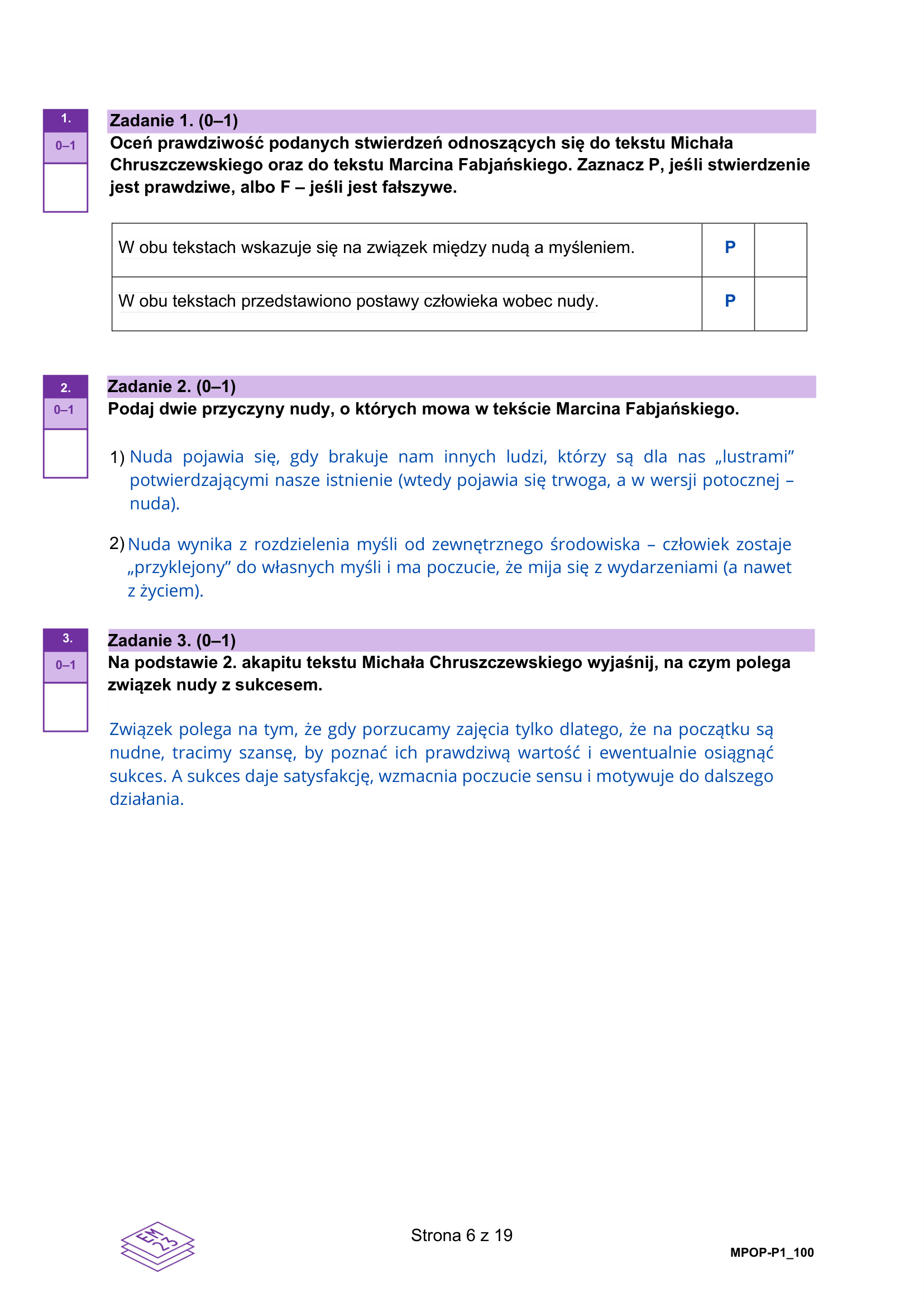 1.
0–1

Zadanie 1. (0–1)
Oceń prawdziwość podanych stwierdzeń odnoszących się do tekstu Michała Chruszczewskiego oraz do tekstu Marcina Fabjańskiego. Zaznacz P, jeśli stwierdzenie jest prawdziwe, albo F – jeśli jest fałszywe.

| W obu tekstach wskazuje się na związek między nudą a myśleniem. | P | |
|---|---|---|
| W obu tekstach przedstawiono postawy człowieka wobec nudy. | P | |

2.
0–1

Zadanie 2. (0–1)
Podaj dwie przyczyny nudy, o których mowa w tekście Marcina Fabjańskiego.

1) Nuda pojawia się, gdy brakuje nam innych ludzi, którzy są dla nas „lustrami” potwierdzającymi nasze istnienie (wtedy pojawia się trwoga, a w wersji potocznej – nuda).

2) Nuda wynika z rozdzielenia myśli od zewnętrznego środowiska – człowiek zostaje „przyklejony” do własnych myśli i ma poczucie, że mija się z wydarzeniami (a nawet z życiem).

3.
0–1

Zadanie 3. (0–1)
Na podstawie 2. akapitu tekstu Michała Chruszczewskiego wyjaśnij, na czym polega związek nudy z sukcesem.

Związek polega na tym, że gdy porzucamy zajęcia tylko dlatego, że na początku są nudne, tracimy szansę, by poznać ich prawdziwą wartość i ewentualnie osiągnąć sukces. A sukces daje satysfakcję, wzmacnia poczucie sensu i motywuje do dalszego działania.

EM 23

Strona 6 z 19

MPOP-P1_100